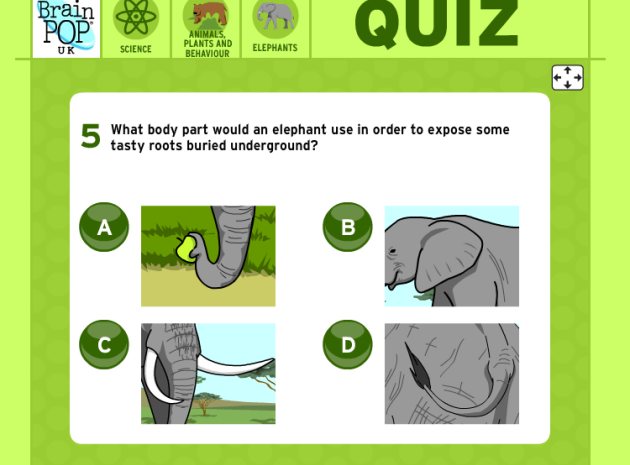 Brain POP UK

SCIENCE

ANIMALS, PLANTS AND BEHAVIOUR

ELEPHANTS

QUIZ

5 What body part would an elephant use in order to expose some tasty roots buried underground?

A

B

C

D